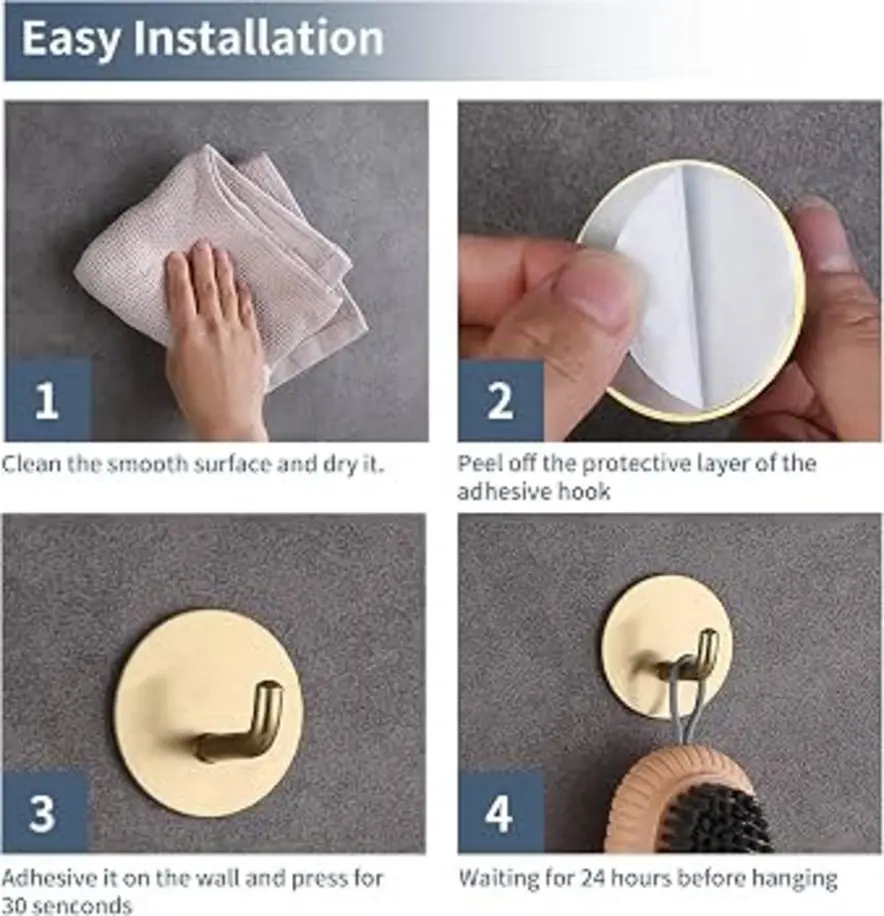 Easy Installation

1

Clean the smooth surface and dry it.

2

Peel off the protective layer of the adhesive hook

3

Adhesive it on the wall and press for 30 senconds

4

Waiting for 24 hours before hanging